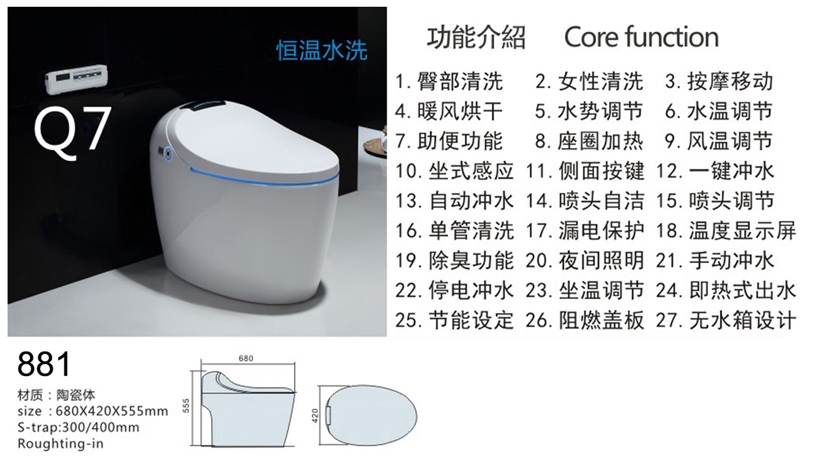 恒温水洗

Q7

功能介紹 Core function

1. 臀部清洗 2. 女性清洗 3. 按摩移动
4. 暖风烘干 5. 水势调节 6. 水温调节
7. 助便功能 8. 座圈加热 9. 风温调节
10. 坐式感应 11. 侧面按键 12. 一键冲水
13. 自动冲水 14. 喷头自洁 15. 喷头调节
16. 单管清洗 17. 漏电保护 18. 温度显示屏
19. 除臭功能 20. 夜间照明 21. 手动冲水
22. 停电冲水 23. 坐温调节 24. 即热式出水
25. 节能设定 26. 阻燃盖板 27. 无水箱设计

881
材质：陶瓷体
size：680X420X555mm
S-trap:300/400mm
Roughting-in

680
555
420